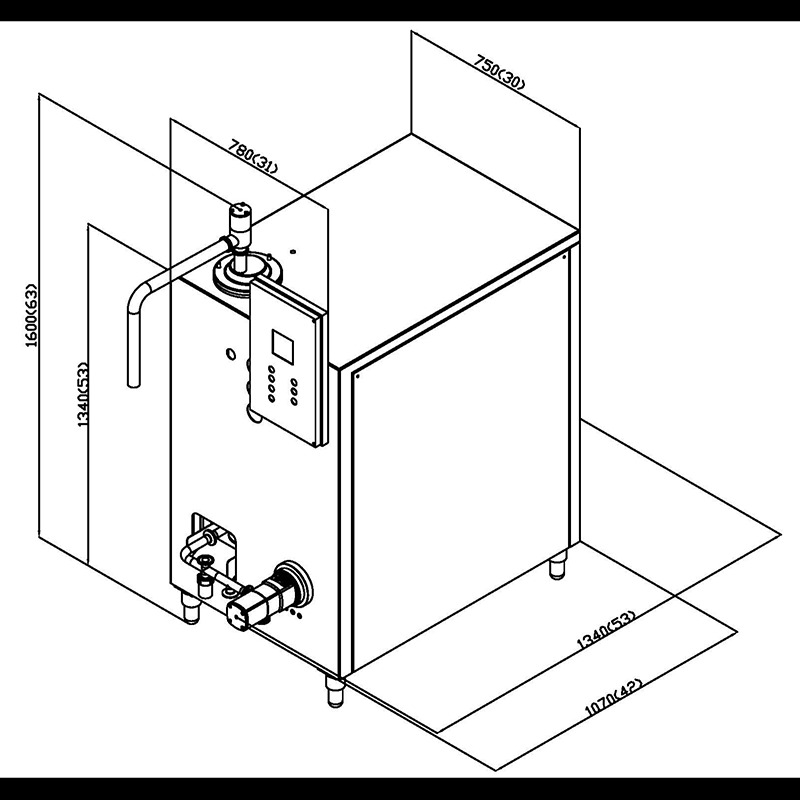 750(30)
780(31)
1600(63)
1340(53)
1340(53)
1070(42)